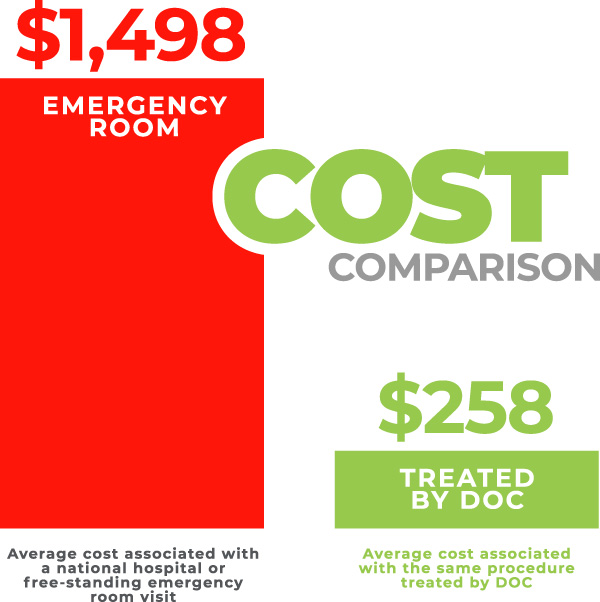 $1,498

EMERGENCY ROOM

COST COMPARISON

$258

TREATED BY DOC

Average cost associated with a national hospital or free-standing emergency room visit

Average cost associated with the same procedure treated by DOC